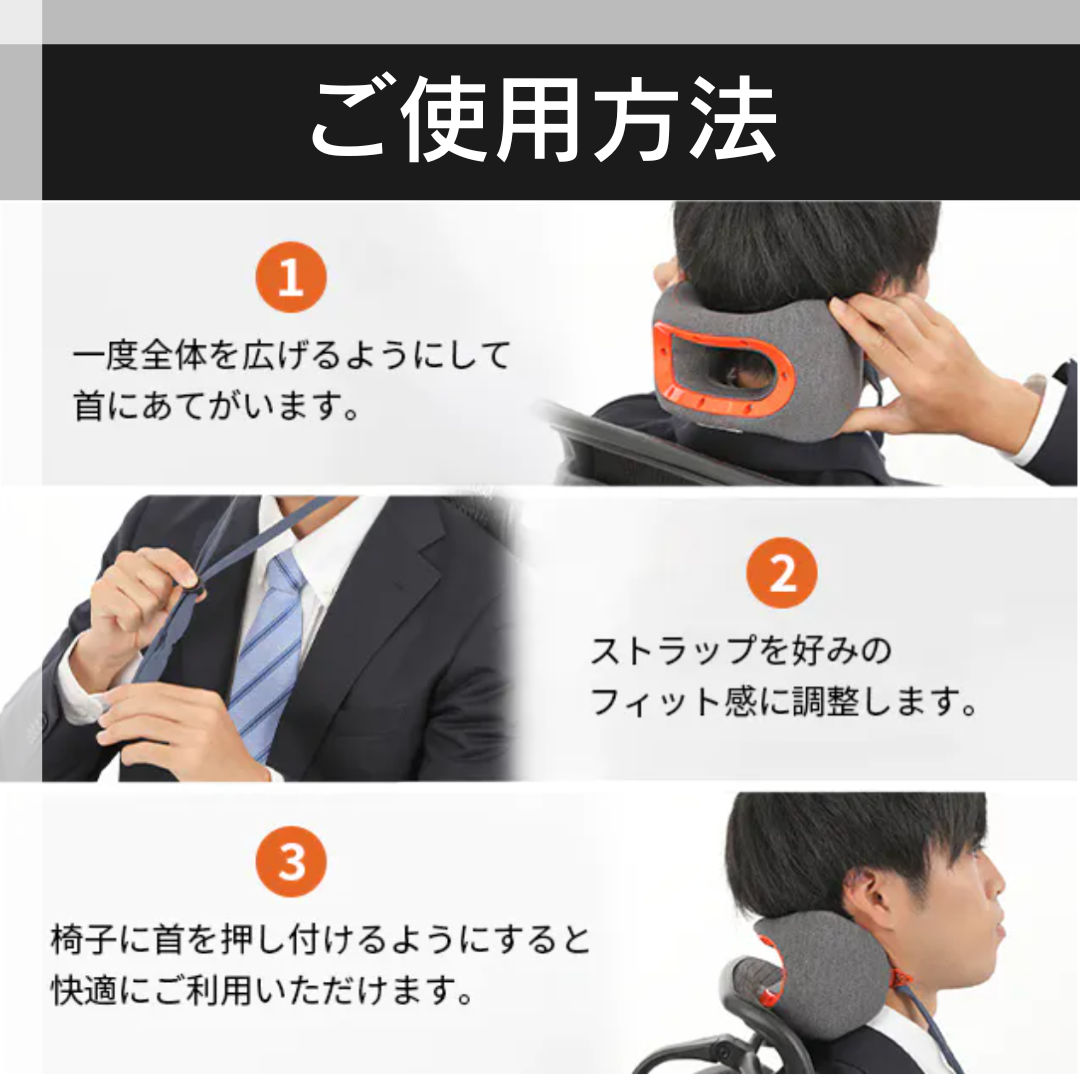 ご使用方法

1

一度全体を広げるようにして首にあてがいます。

2

ストラップを好みのフィット感に調整します。

3

椅子に首を押し付けるようにすると快適にご利用いただけます。